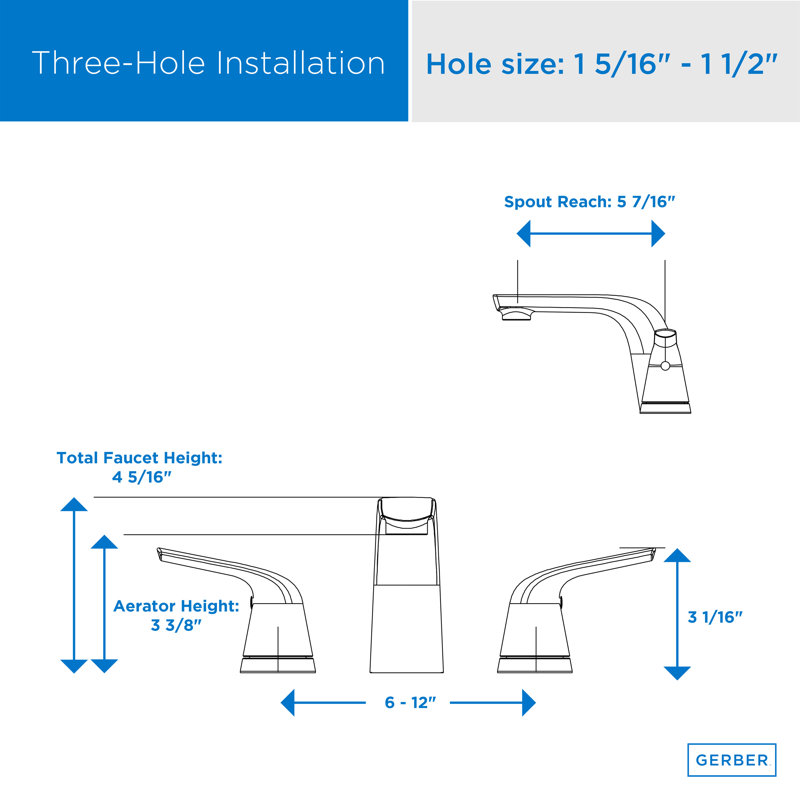 Three-Hole Installation

Hole size: 1 5/16" - 1 1/2"

Spout Reach: 5 7/16"

Total Faucet Height: 4 5/16"

Aerator Height: 3 3/8"

3 1/16"

6 - 12"

GERBER